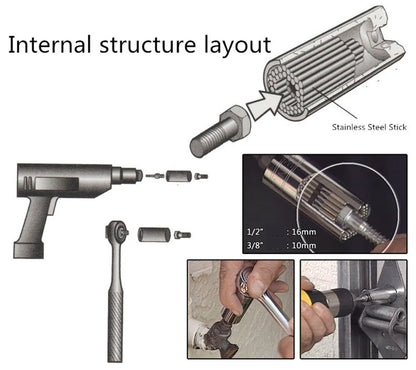 Internal structure layout

Stainless Steel Stick

1/2" : 16mm
3/8" : 10mm