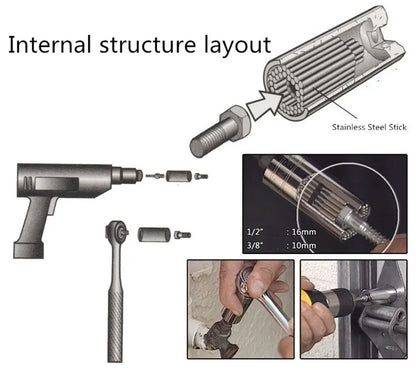 Internal structure layout

Stainless Steel Stick

1/2" : 16mm
3/8" : 10mm