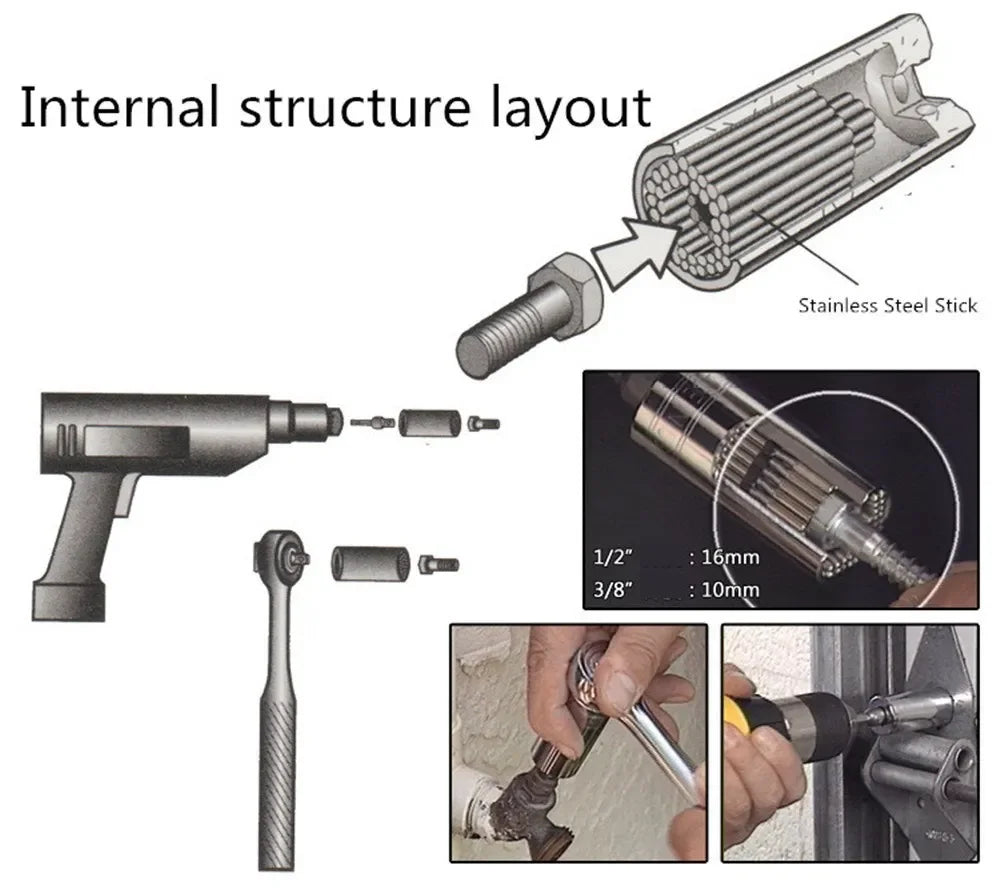 Internal structure layout

Stainless Steel Stick

1/2" : 16mm
3/8" : 10mm