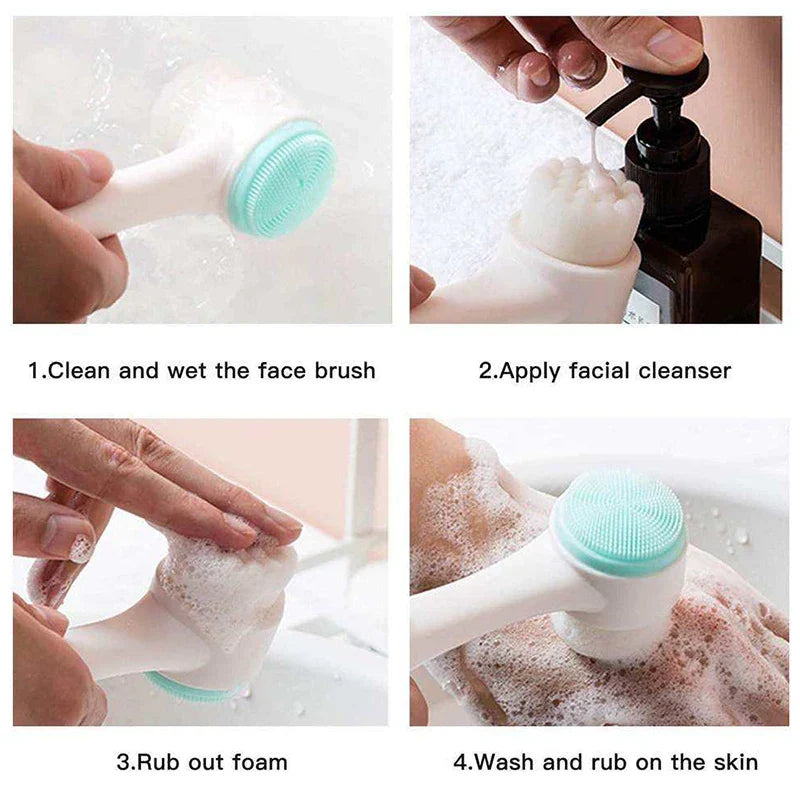 1.Clean and wet the face brush

2.Apply facial cleanser

3.Rub out foam

4.Wash and rub on the skin