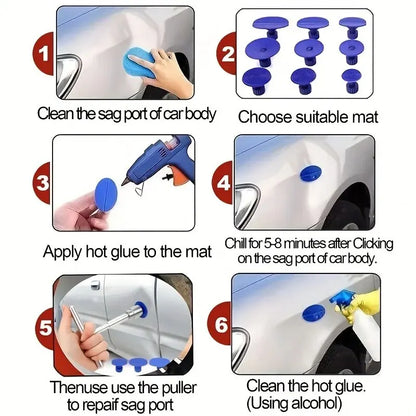 1
Clean the sag port of car body

2
Choose suitable mat

3
Apply hot glue to the mat

4
Chill for 5-8 minutes after Clicking on the sag port of car body.

5
Thenuse use the puller to repaif sag port

6
Clean the hot glue. (Using alcohol)