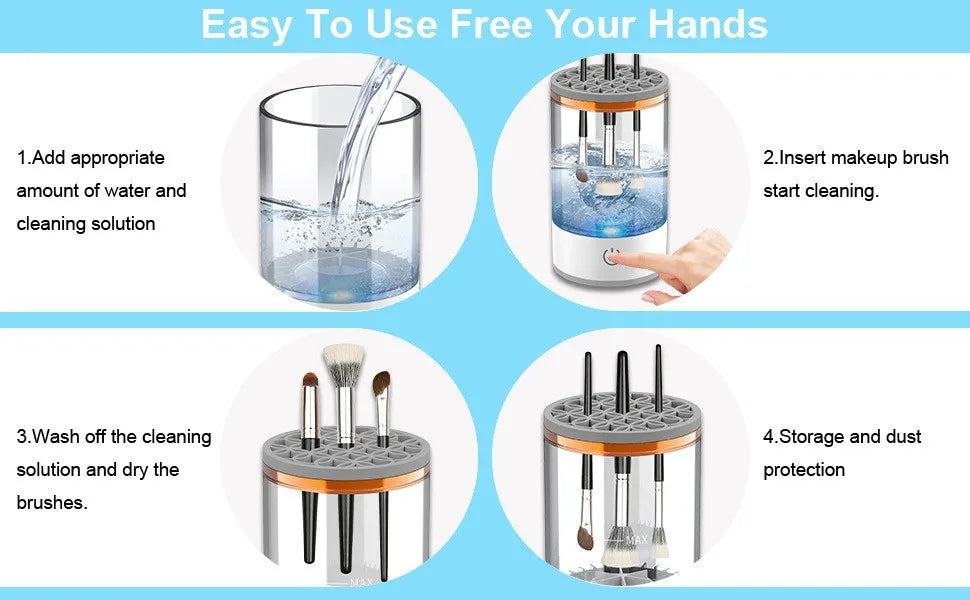 Easy To Use Free Your Hands

1.Add appropriate amount of water and cleaning solution

2.Insert makeup brush start cleaning.

3.Wash off the cleaning solution and dry the brushes.

MAX

4.Storage and dust protection

MAX