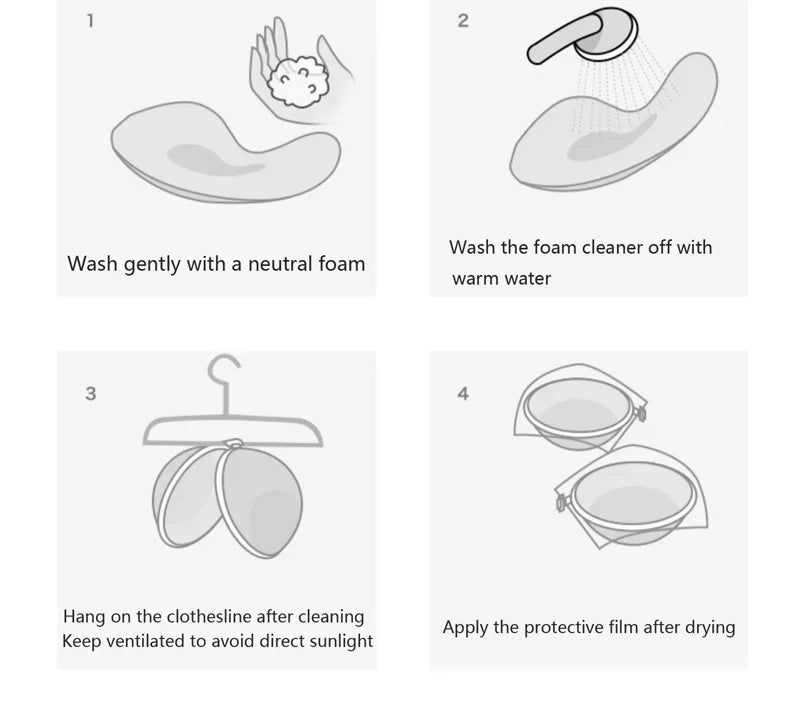 1

Wash gently with a neutral foam

2

Wash the foam cleaner off with warm water

3

Hang on the clothesline after cleaning
Keep ventilated to avoid direct sunlight

4

Apply the protective film after drying